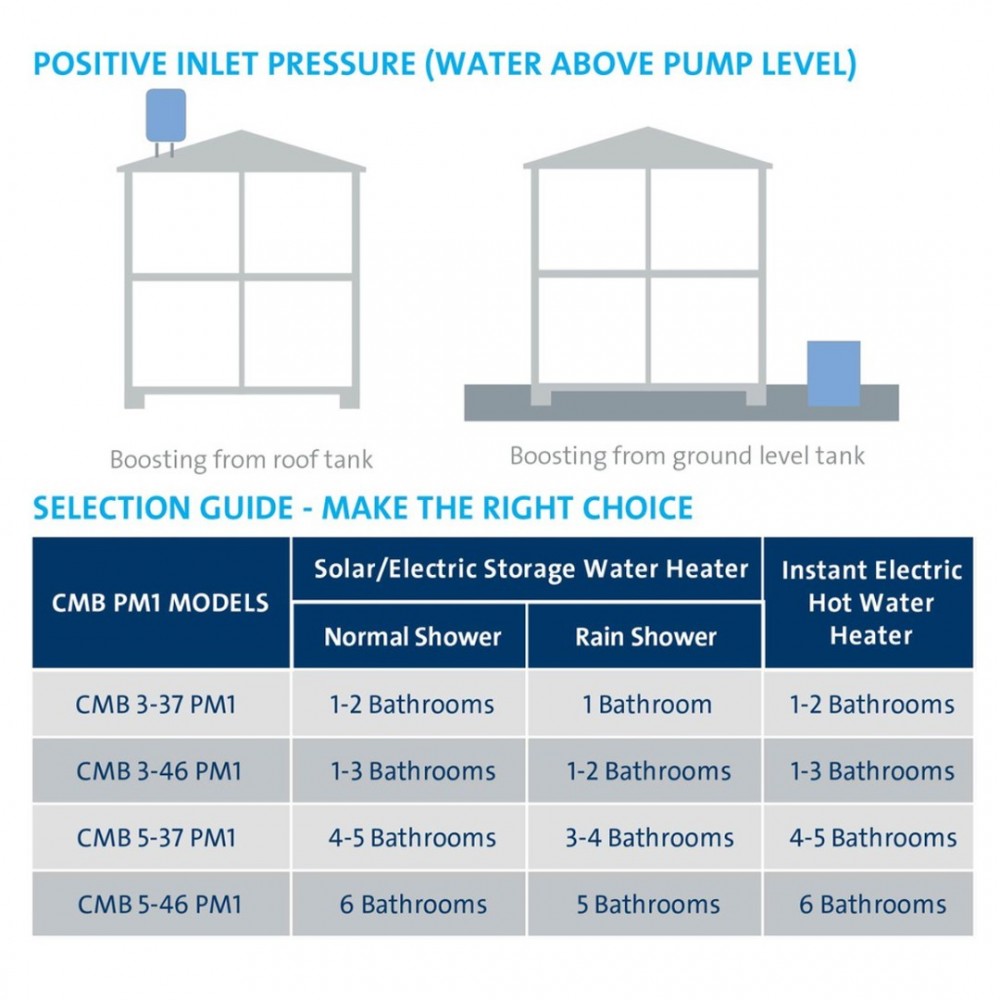 POSITIVE INLET PRESSURE (WATER ABOVE PUMP LEVEL)

Boosting from roof tank

Boosting from ground level tank

SELECTION GUIDE - MAKE THE RIGHT CHOICE

| CMB PM1 MODELS | Solar/Electric Storage Water Heater: Normal Shower | Solar/Electric Storage Water Heater: Rain Shower | Instant Electric Hot Water Heater |
|---|---|---|---|
| CMB 3-37 PM1 | 1-2 Bathrooms | 1 Bathroom | 1-2 Bathrooms |
| CMB 3-46 PM1 | 1-3 Bathrooms | 1-2 Bathrooms | 1-3 Bathrooms |
| CMB 5-37 PM1 | 4-5 Bathrooms | 3-4 Bathrooms | 4-5 Bathrooms |
| CMB 5-46 PM1 | 6 Bathrooms | 5 Bathrooms | 6 Bathrooms |